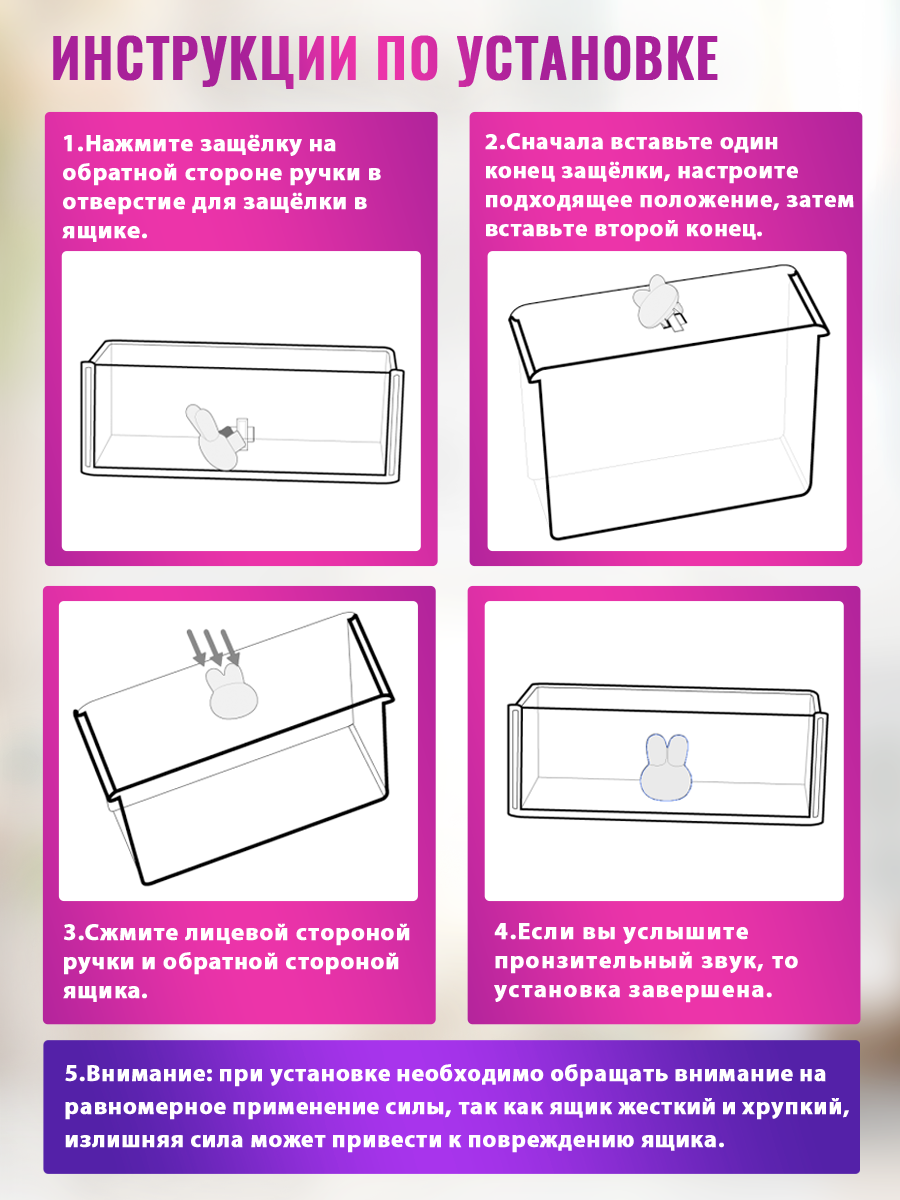 ИНСТРУКЦИИ ПО УСТАНОВКЕ

1.Нажмите защёлку на обратной стороне ручки в отверстие для защёлки в ящике.

2.Сначала вставьте один конец защёлки, настроите подходящее положение, затем вставьте второй конец.

3.Сжмите лицевой стороной ручки и обратной стороной ящика.

4.Если вы услышите пронзительный звук, то установка завершена.

5.Внимание: при установке необходимо обращать внимание на равномерное применение силы, так как ящик жесткий и хрупкий, излишняя сила может привести к повреждению ящика.